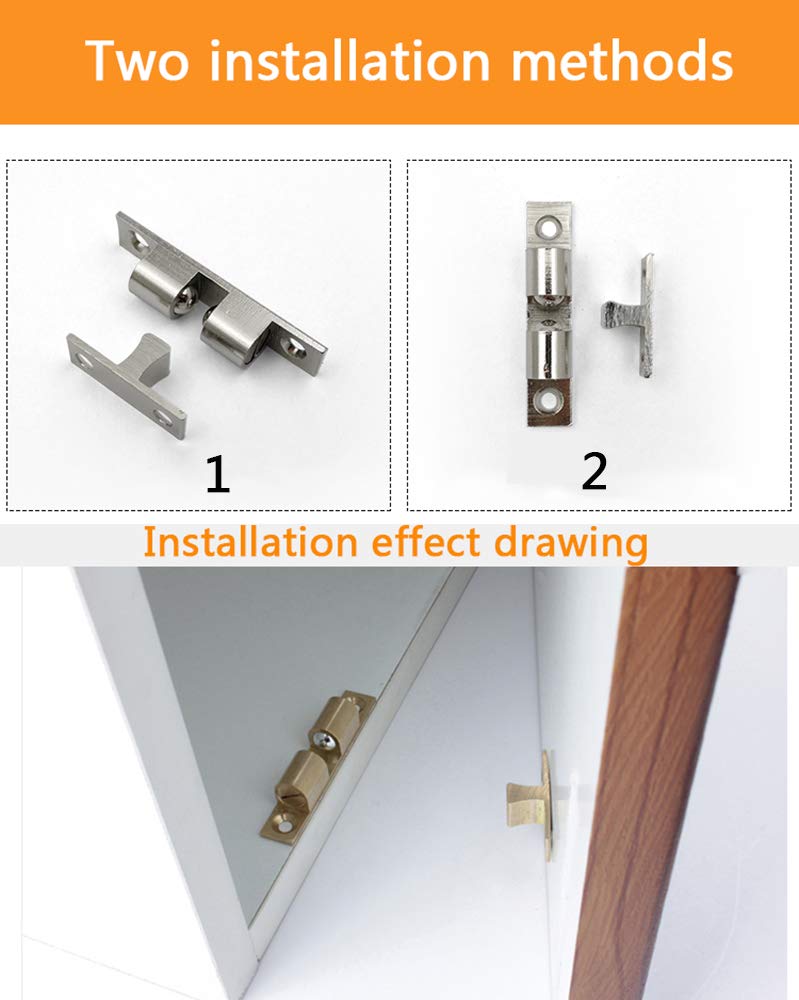 Two installation methods

1

2

Installation effect drawing